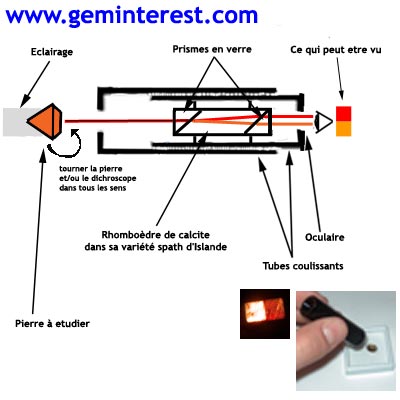 www.geminterest.com

Eclairage

Prismes en verre

Ce qui peut etre vu

tourner la pierre et/ou le dichroscope dans tous les sens

Rhomboèdre de calcite dans sa variété spath d'Islande

Oculaire

Tubes coulissants

Pierre à etudier